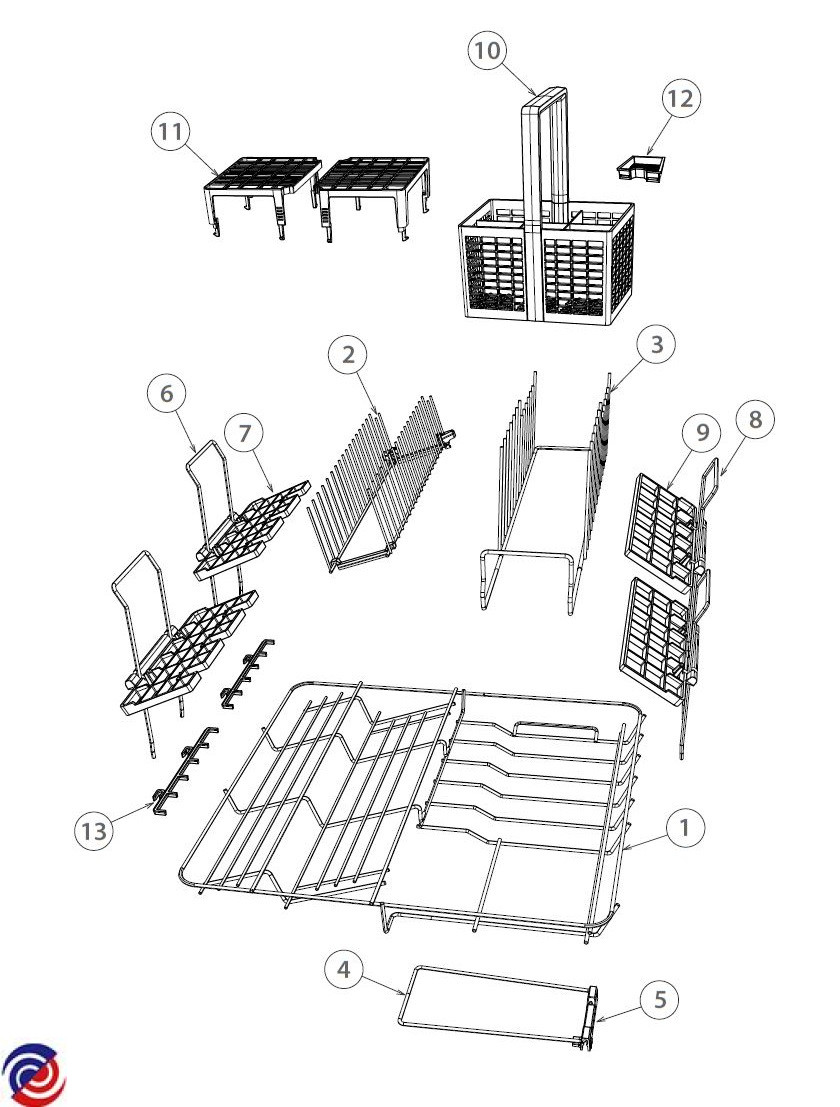 10
12
11
2
3
6
7
9
8
13
1
4
5